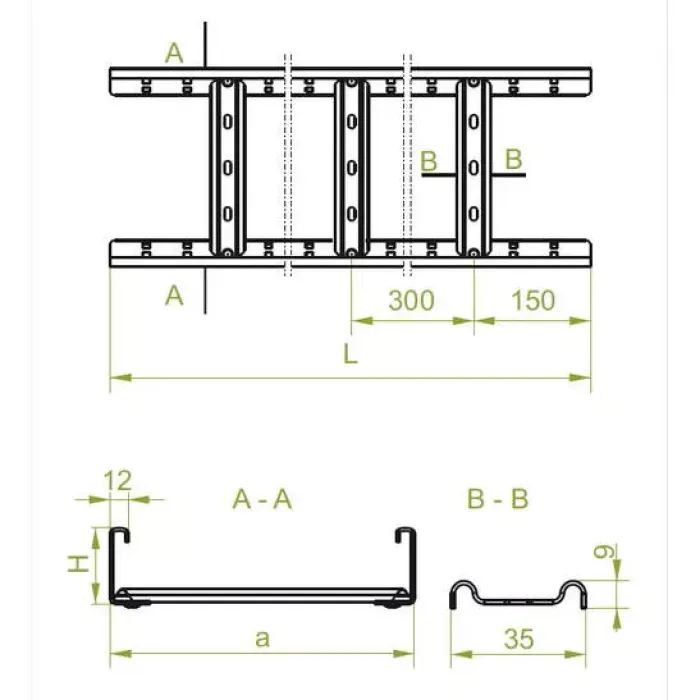 A

B B

A 300 150

L

12

A - A

B - B

H

9

a

35