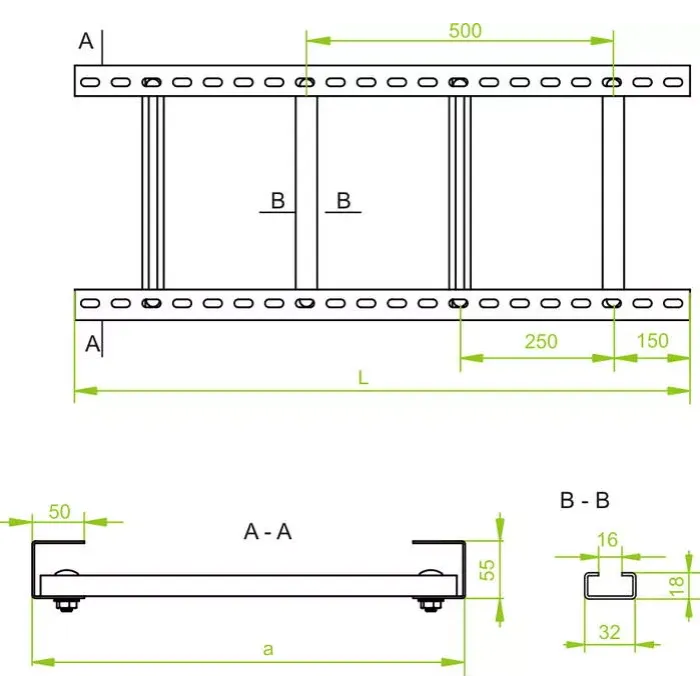 A

500

B

B

A

250

150

L

50

A - A

55

a

B - B

16

18

32